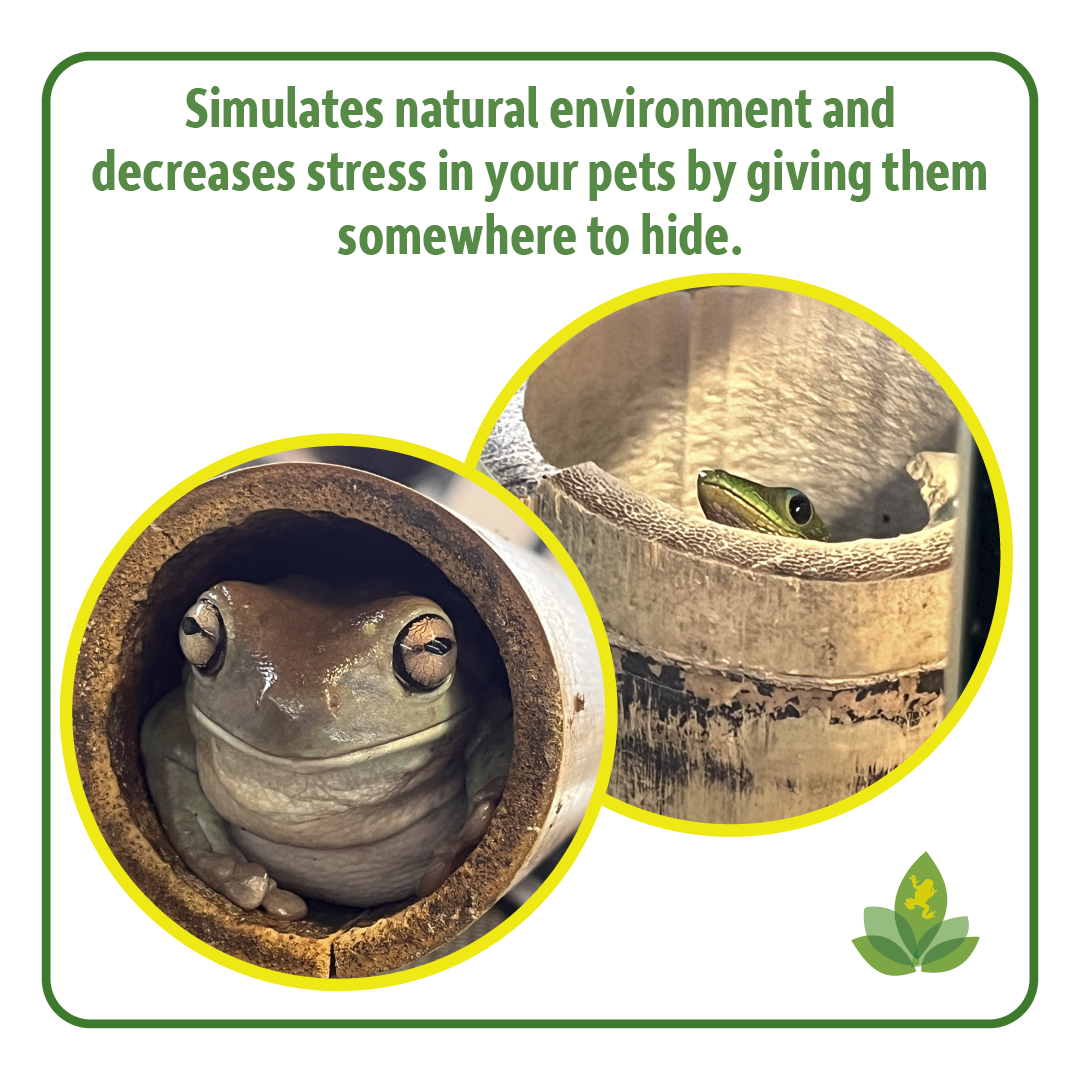 Simulates natural environment and decreases stress in your pets by giving them somewhere to hide.