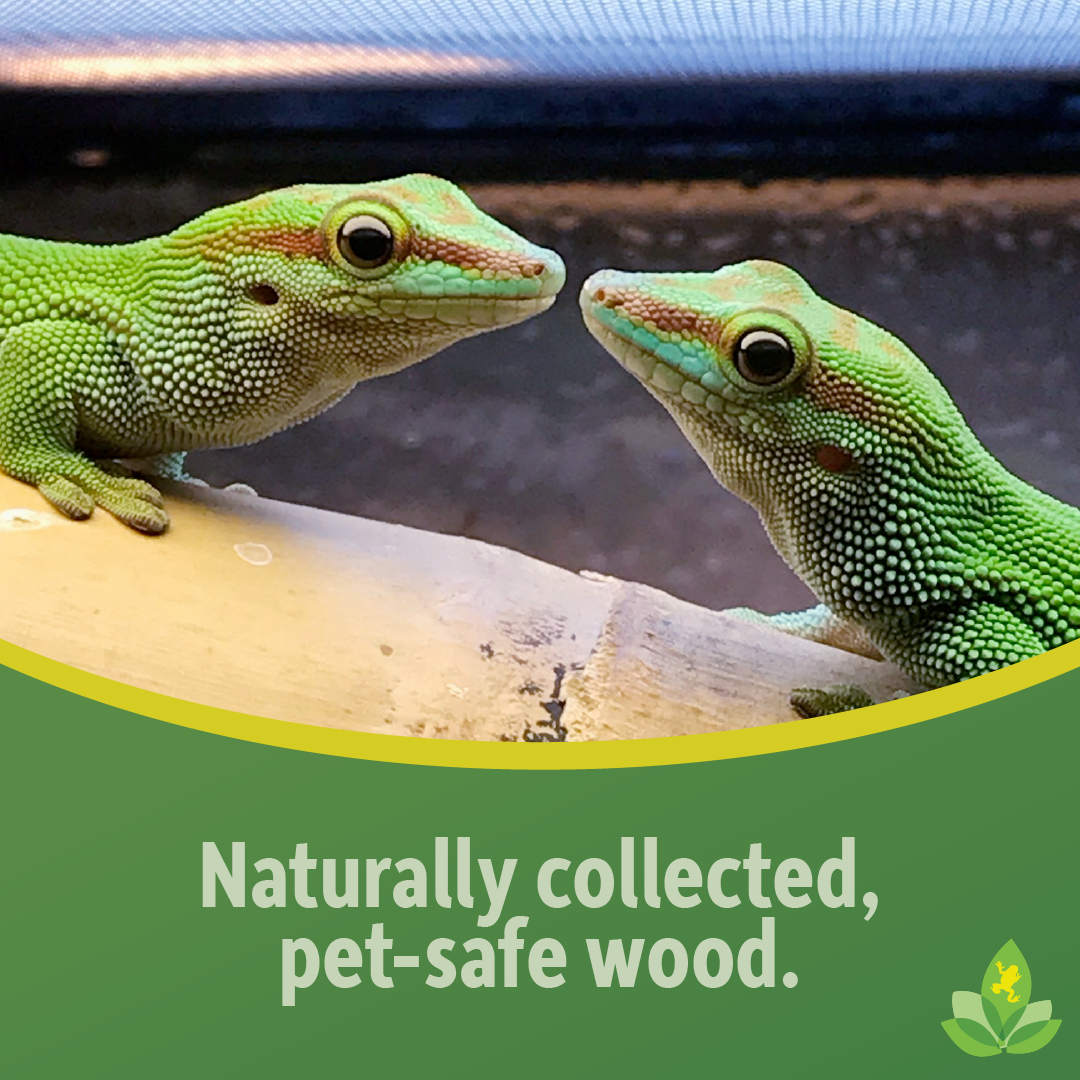 Naturally collected, pet-safe wood.