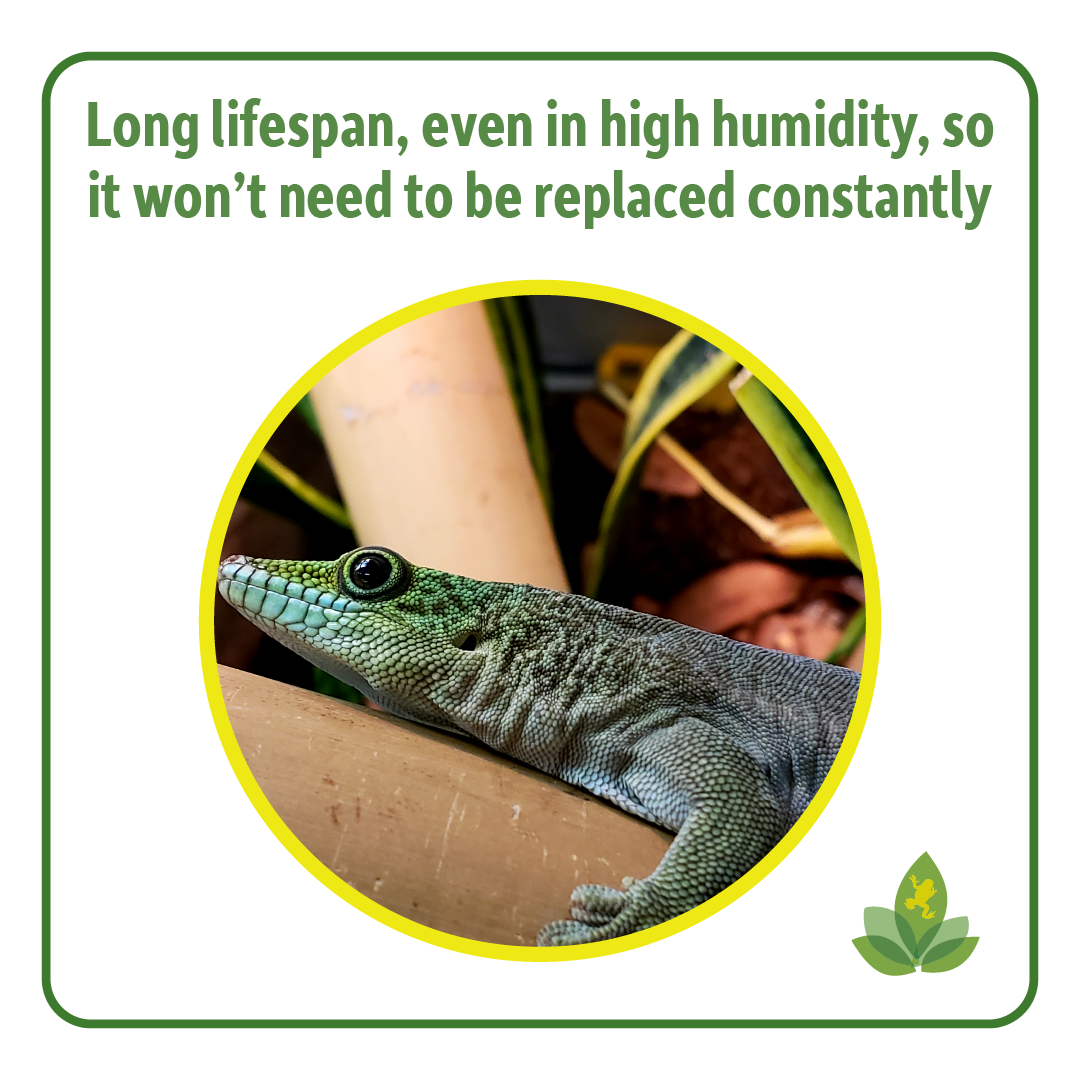 Long lifespan, even in high humidity, so it won’t need to be replaced constantly