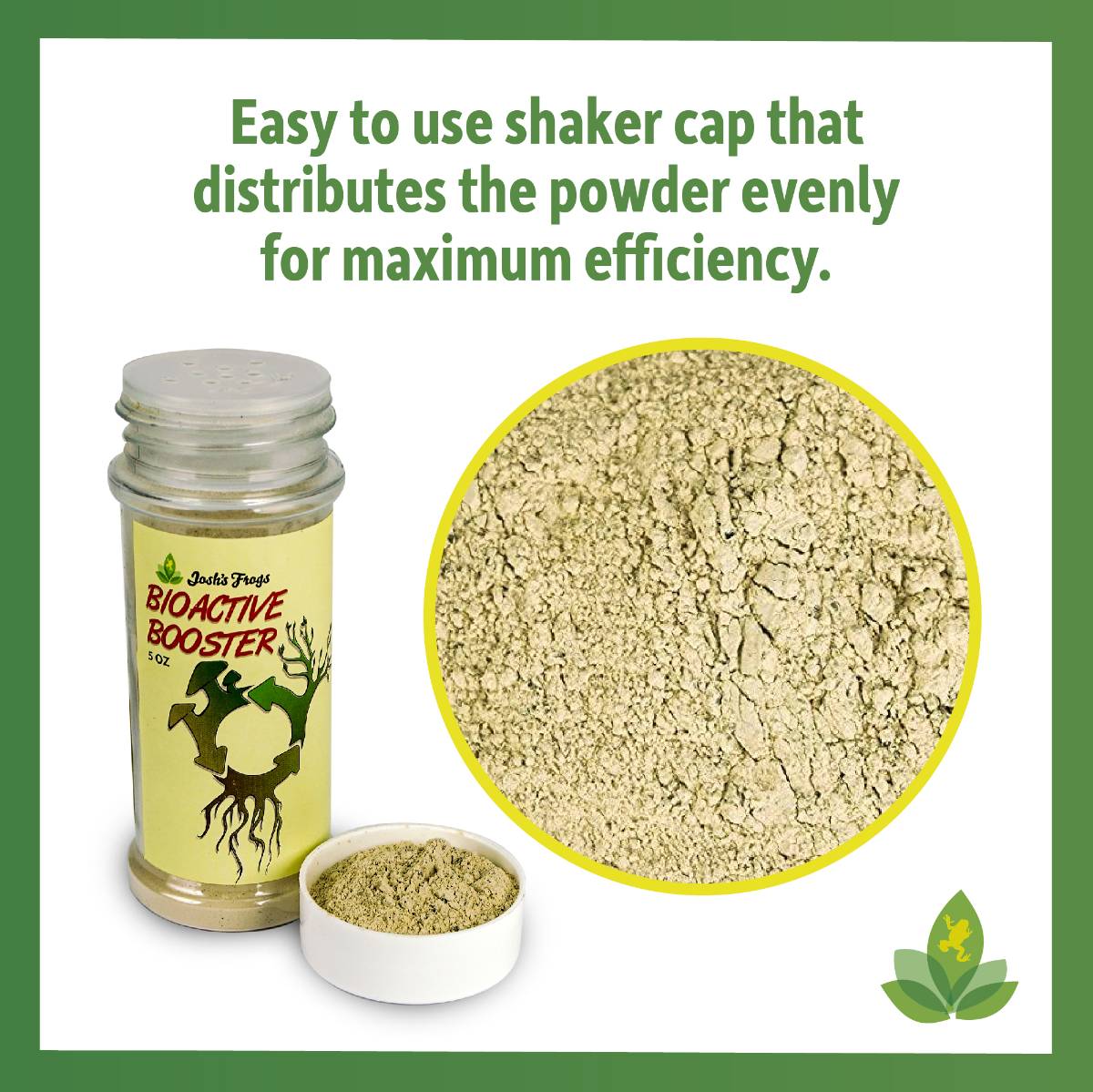 Easy to use shaker cap that distributes the powder evenly for maximum efficiency.

Josh's Frogs
BIOACTIVE BOOSTER
5 OZ