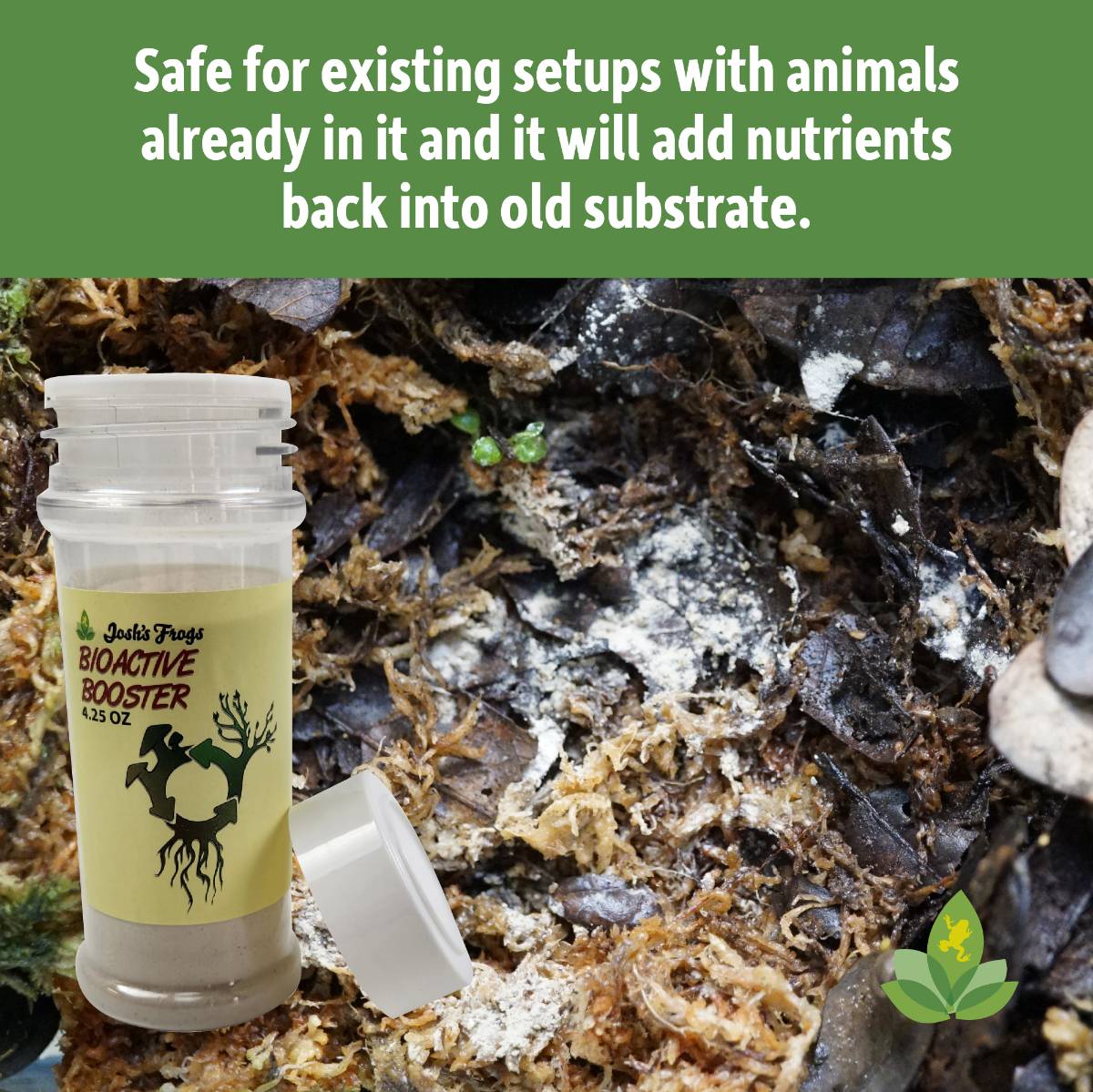 Safe for existing setups with animals already in it and it will add nutrients back into old substrate.

Josh's Frogs
BIOACTIVE BOOSTER
4.25 OZ