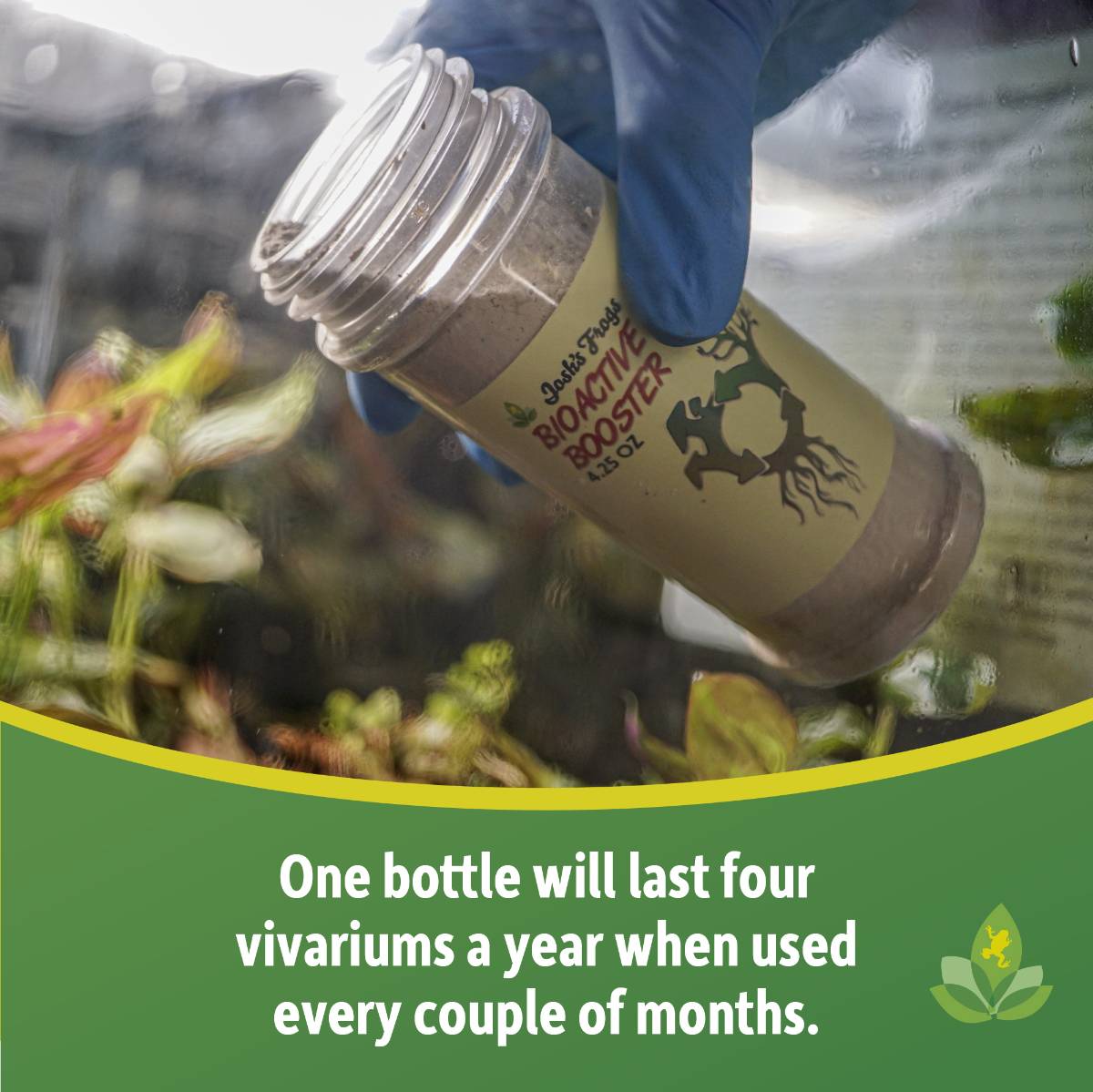 Josh's Frogs
BIOACTIVE BOOSTER
4.25 OZ

One bottle will last four vivariums a year when used every couple of months.