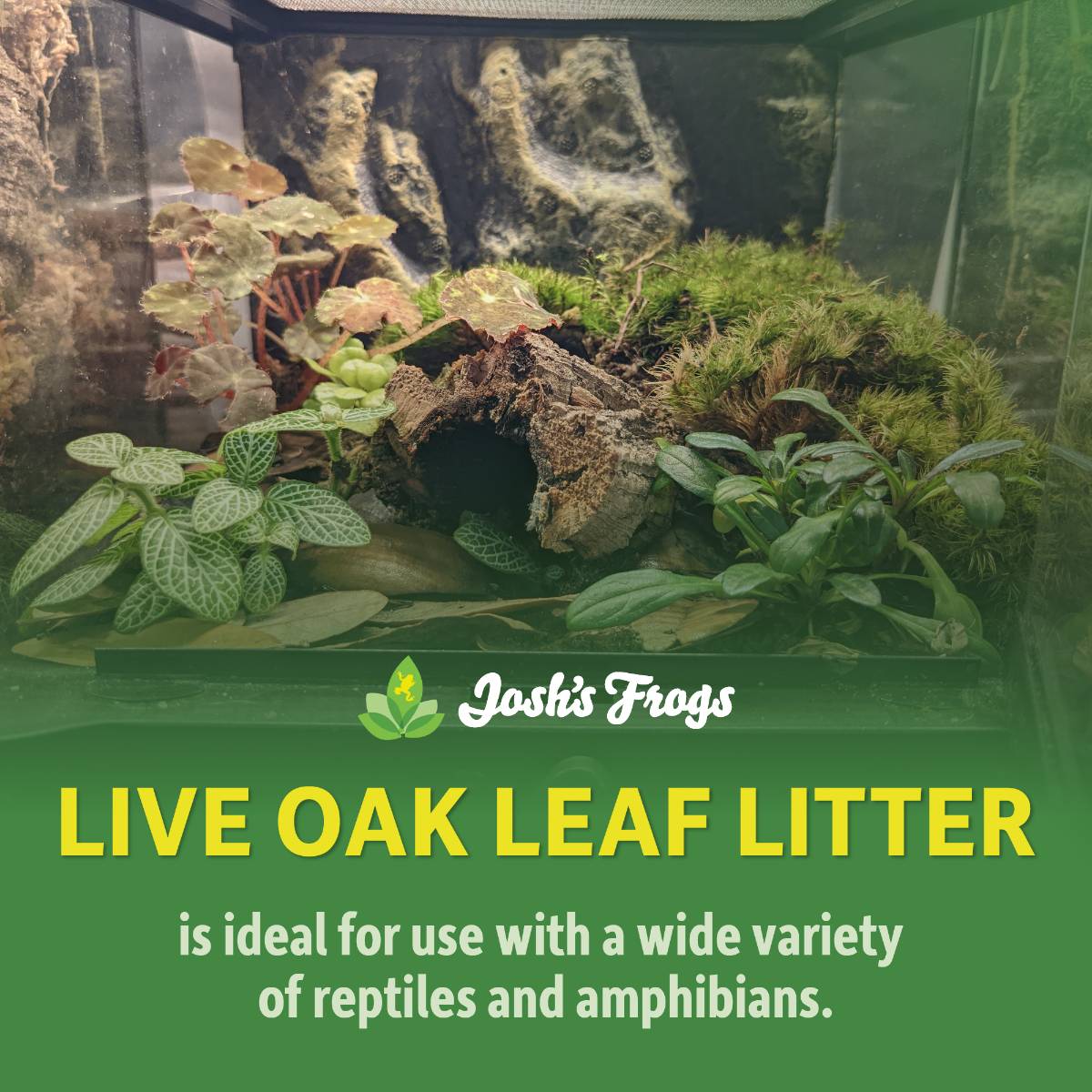 Josh's Frogs

LIVE OAK LEAF LITTER

is ideal for use with a wide variety of reptiles and amphibians.