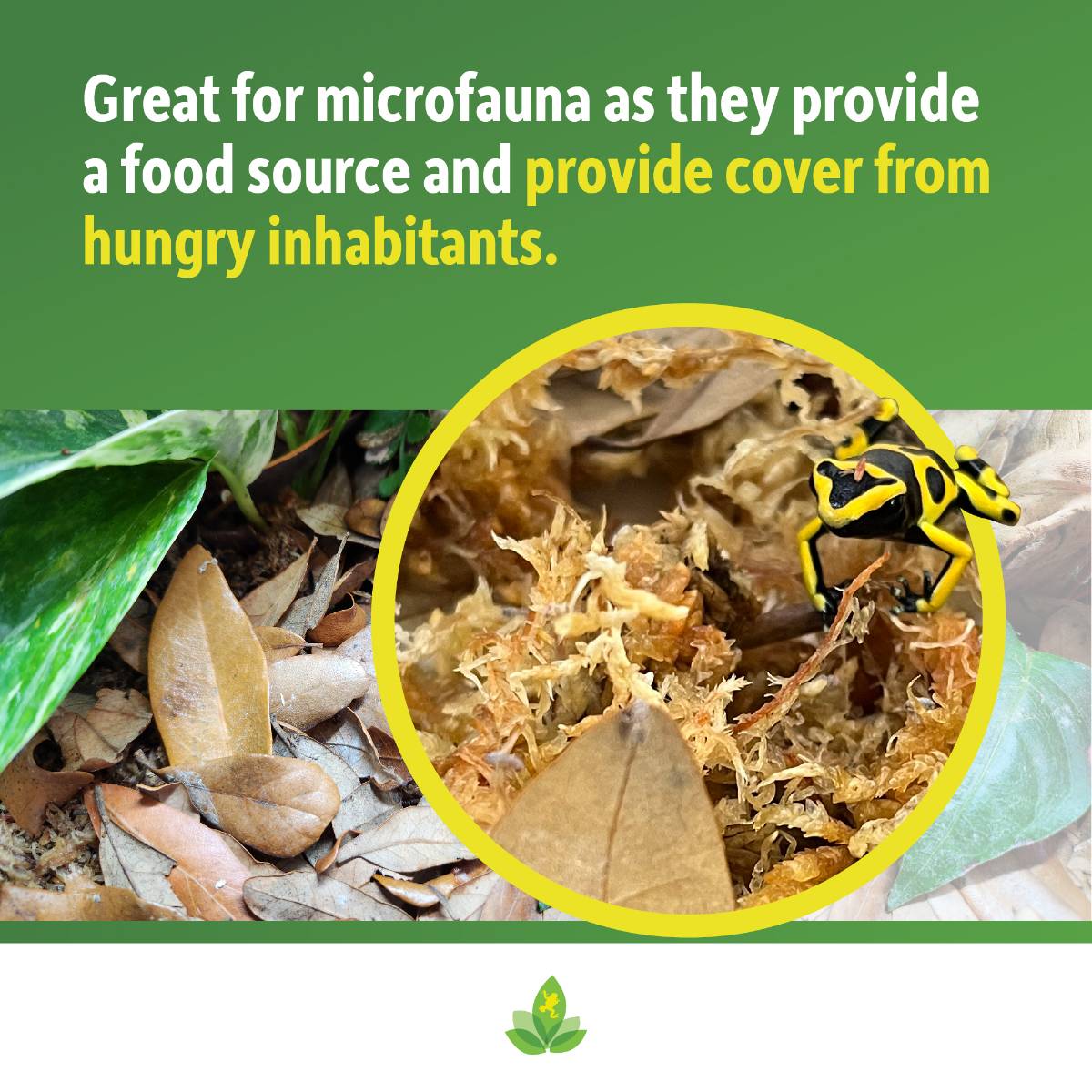 Great for microfauna as they provide a food source and provide cover from hungry inhabitants.