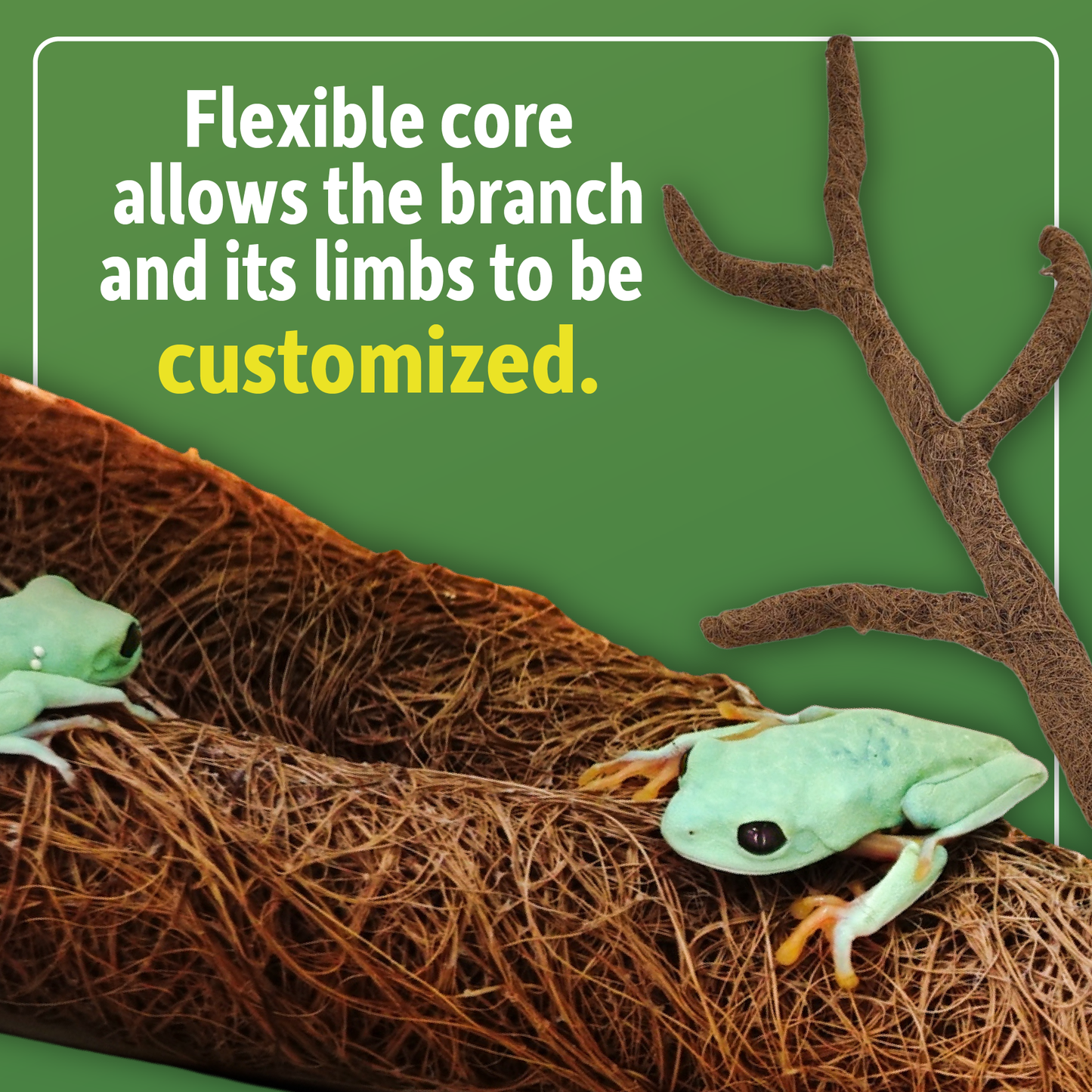 Flexible core allows the branch and its limbs to be customized.