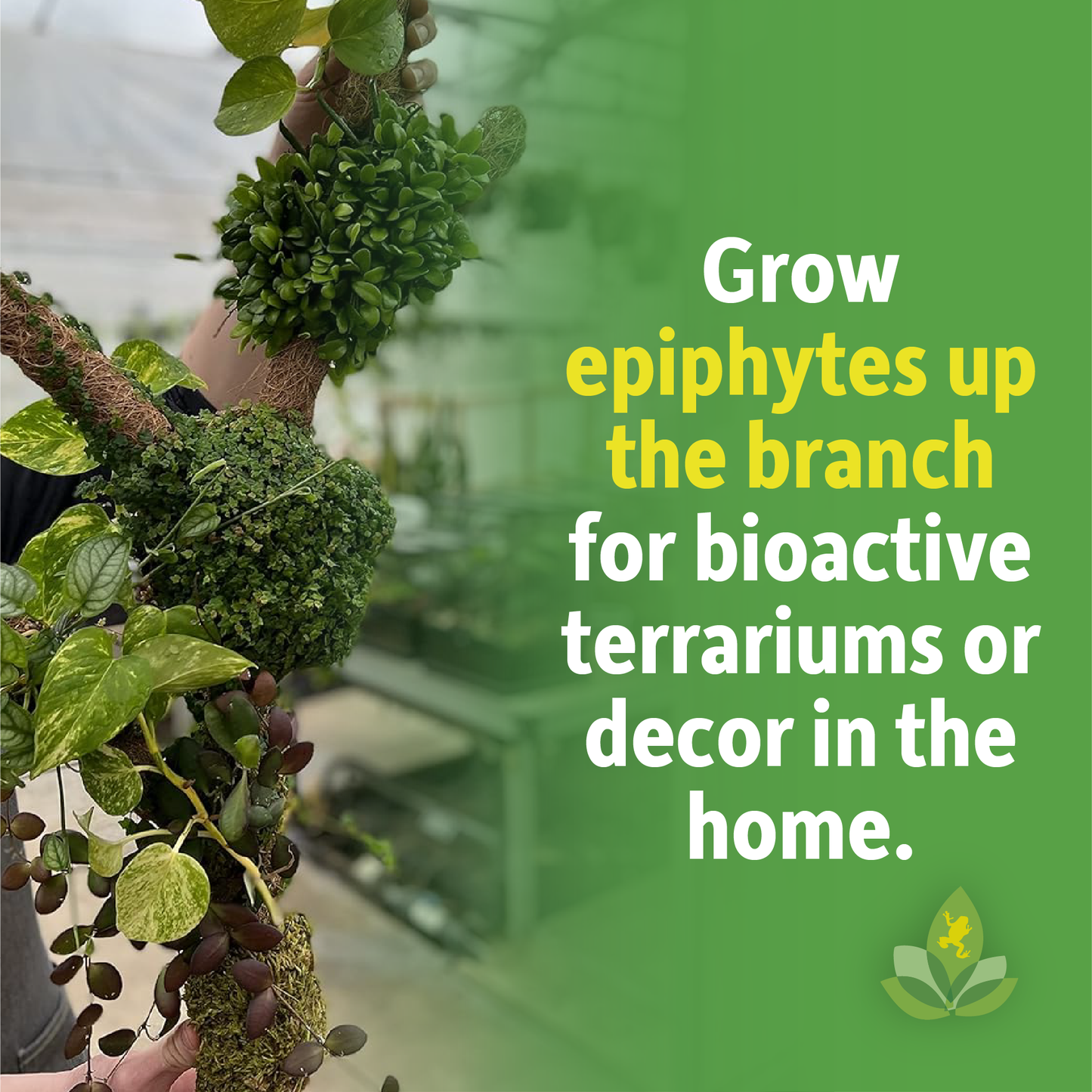 Grow epiphytes up the branch for bioactive terrariums or decor in the home.