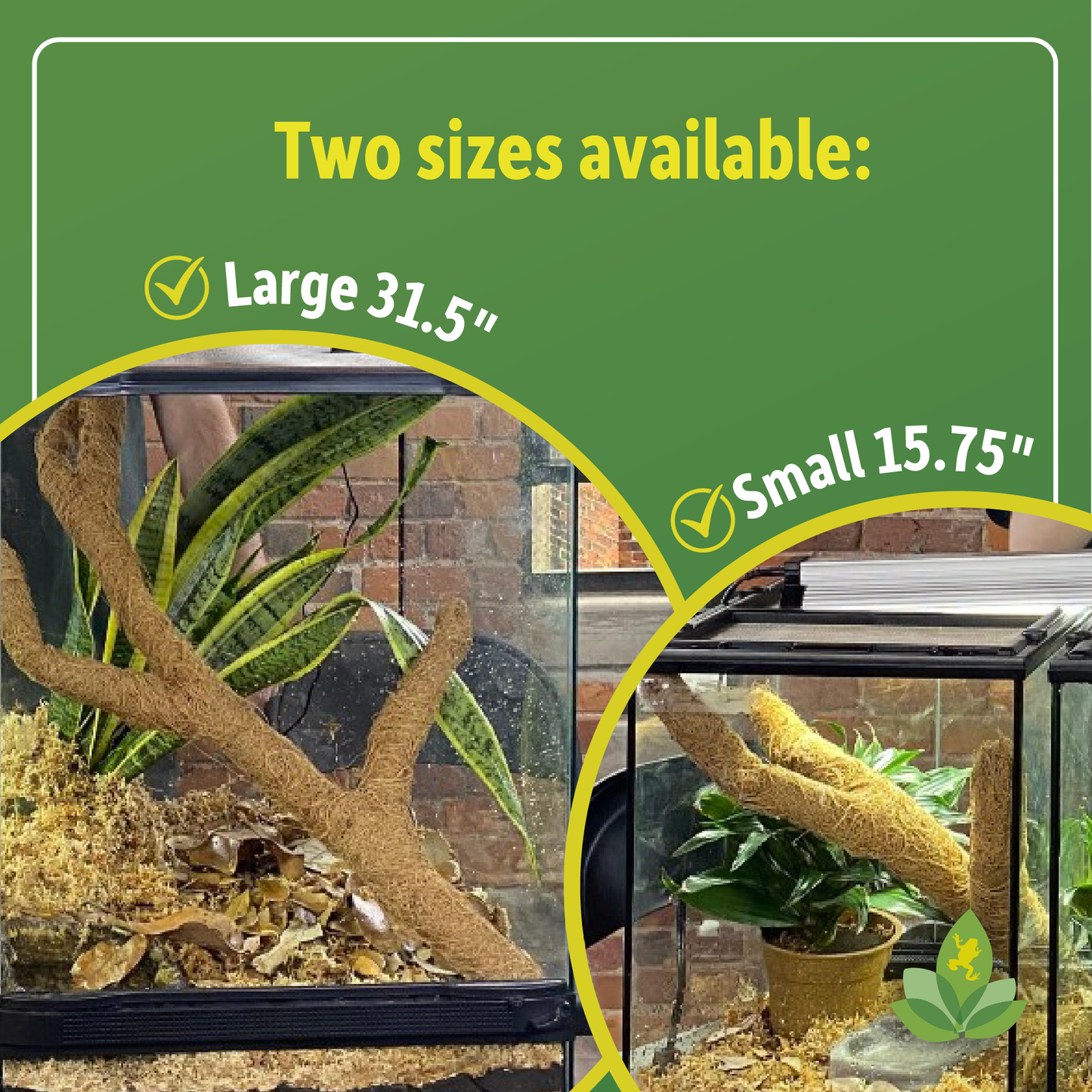 Two sizes available:

Large 31.5"

Small 15.75"