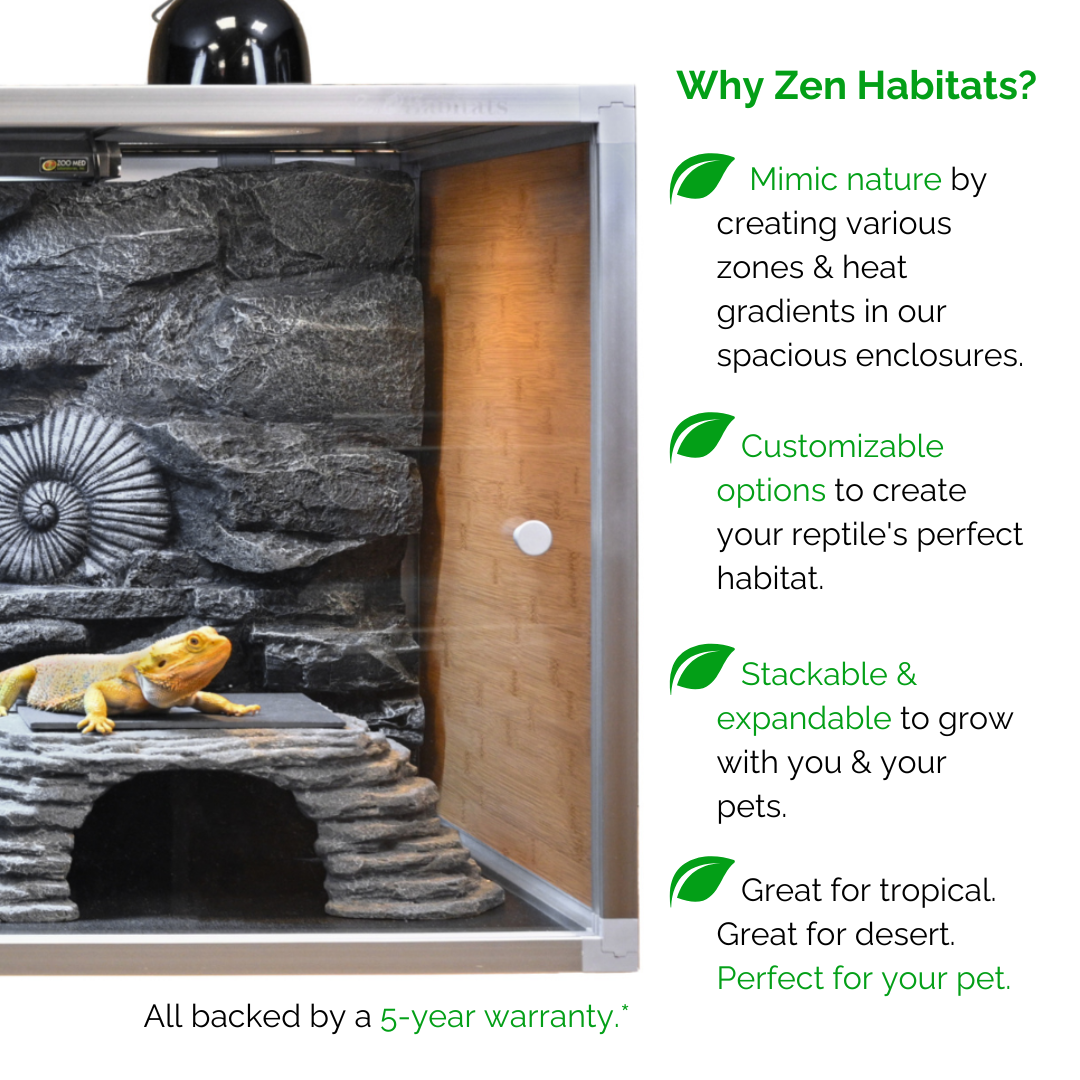 ZOO MED

Why Zen Habitats?

Mimic nature by creating various zones & heat gradients in our spacious enclosures.

Customizable options to create your reptile's perfect habitat.

Stackable & expandable to grow with you & your pets.

Great for tropical. Great for desert. Perfect for your pet.

All backed by a 5-year warranty.*