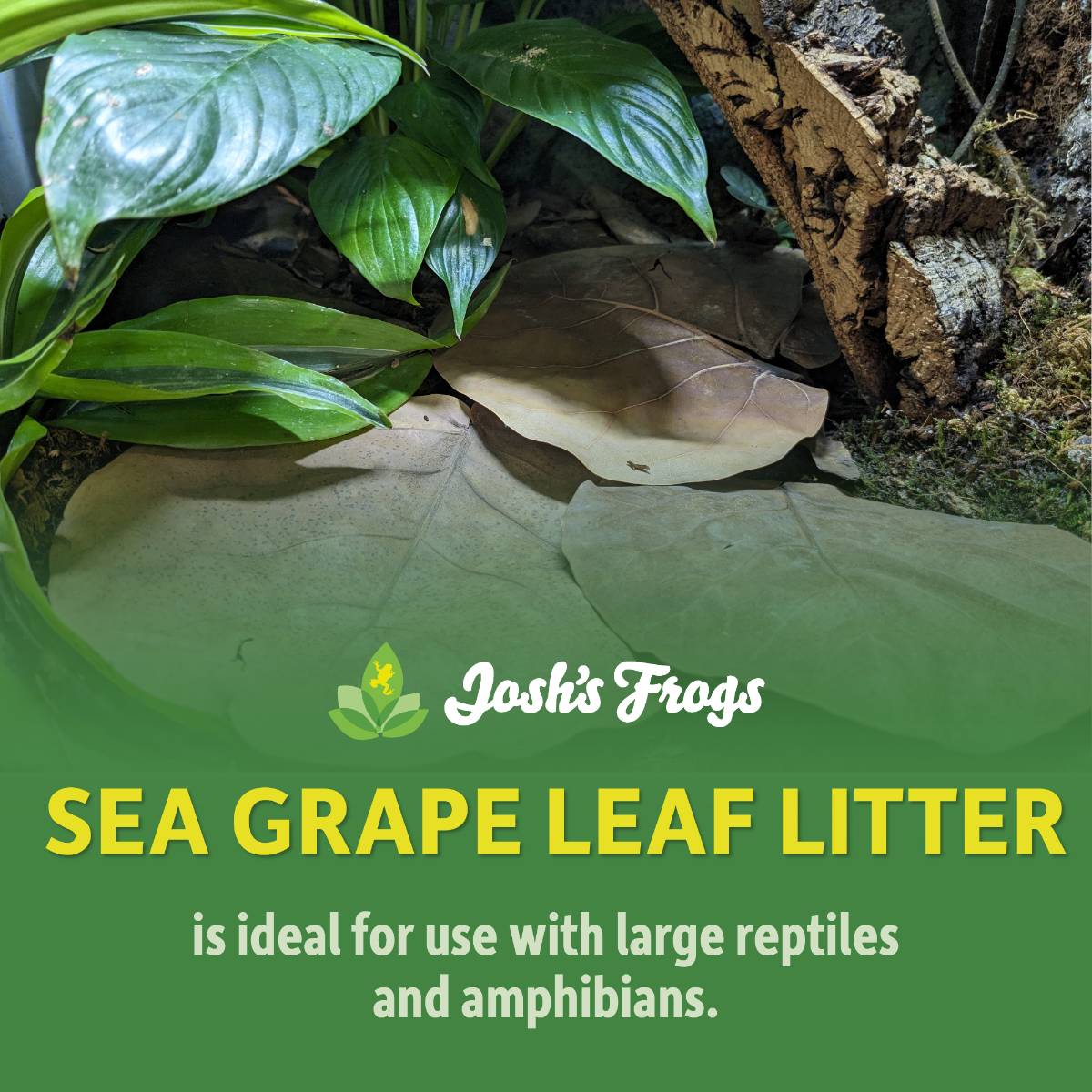 Josh's Frogs

SEA GRAPE LEAF LITTER

is ideal for use with large reptiles and amphibians.