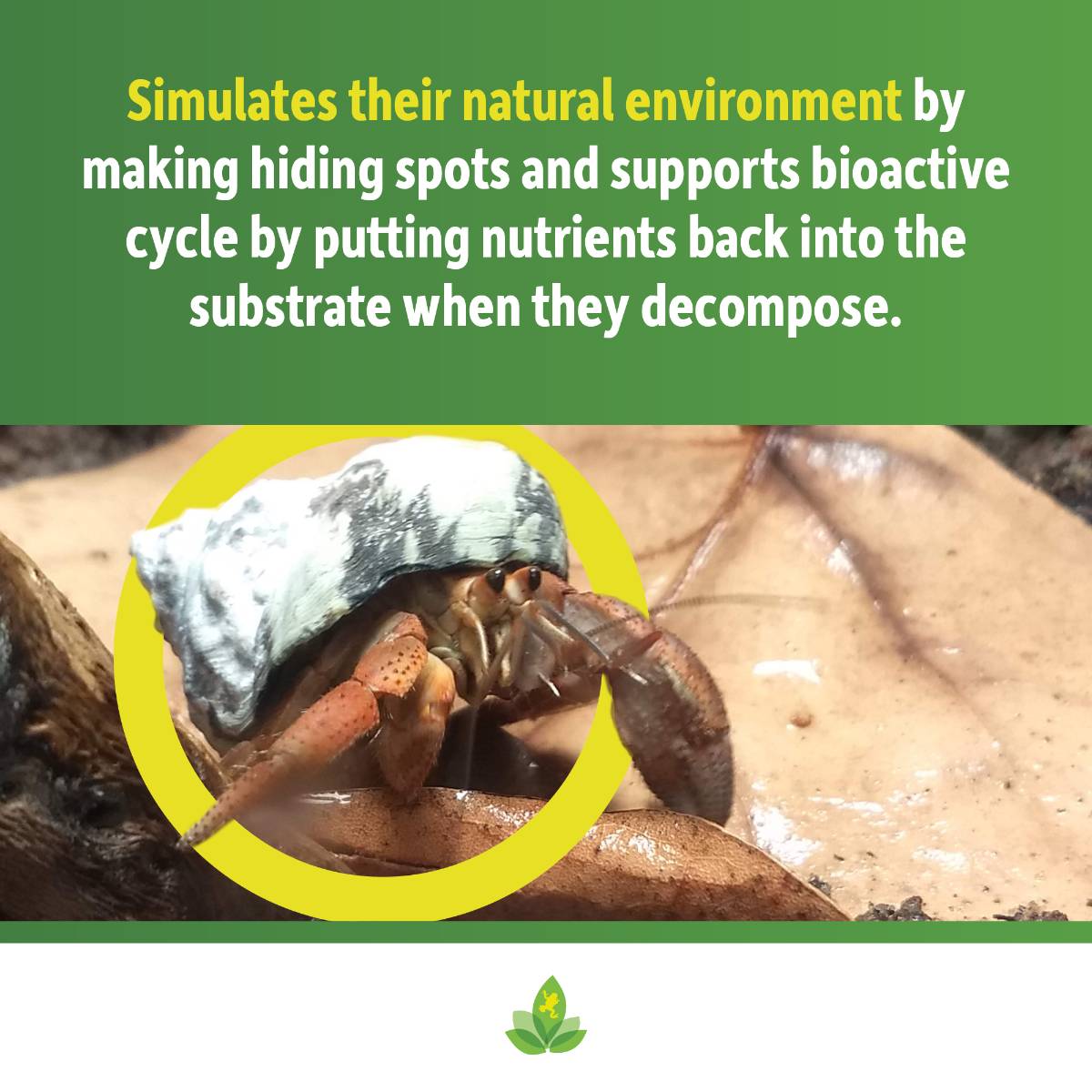 Simulates their natural environment by making hiding spots and supports bioactive cycle by putting nutrients back into the substrate when they decompose.