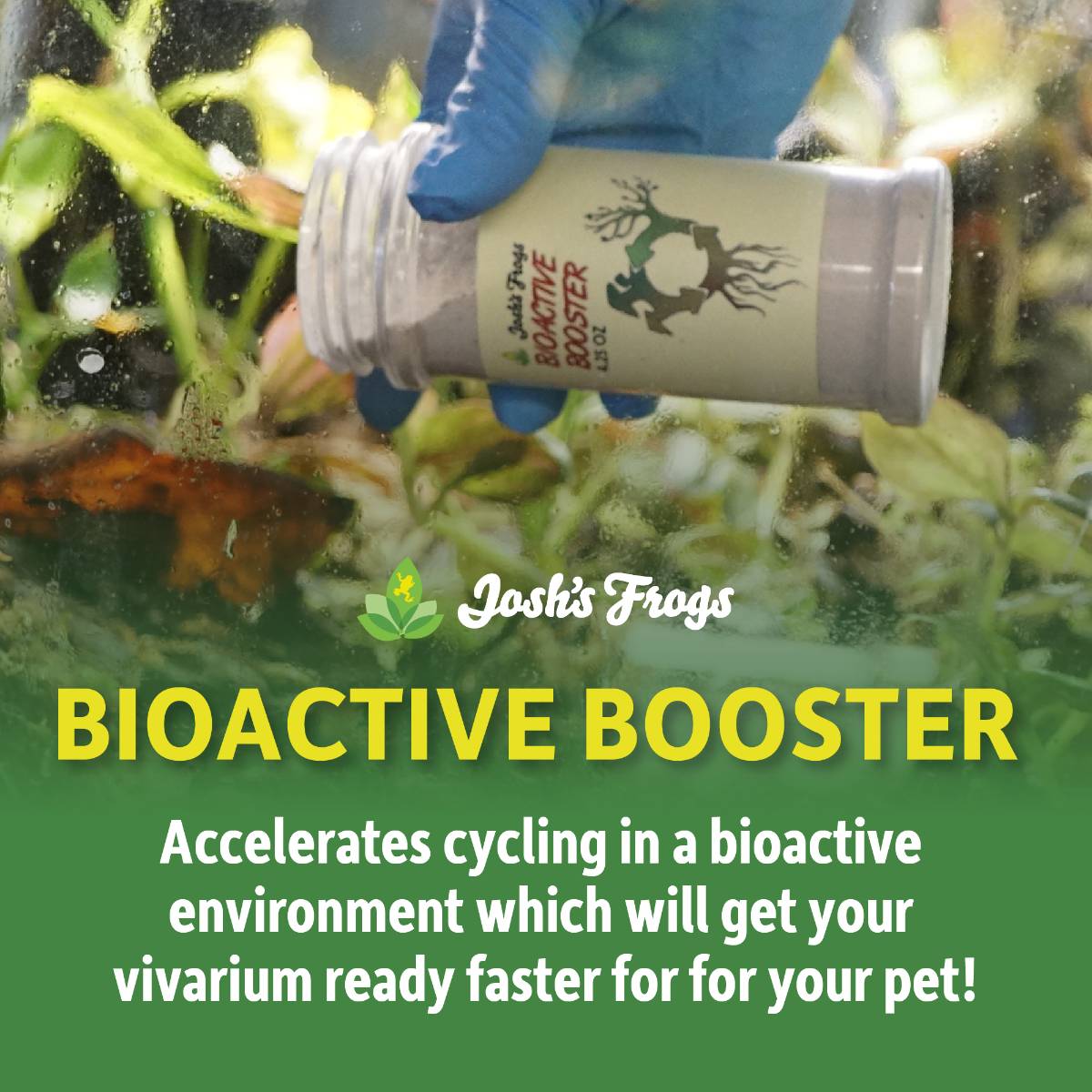 Josh's Frogs
BIOACTIVE BOOSTER
4.25 OZ

Josh's Frogs

BIOACTIVE BOOSTER

Accelerates cycling in a bioactive environment which will get your vivarium ready faster for for your pet!