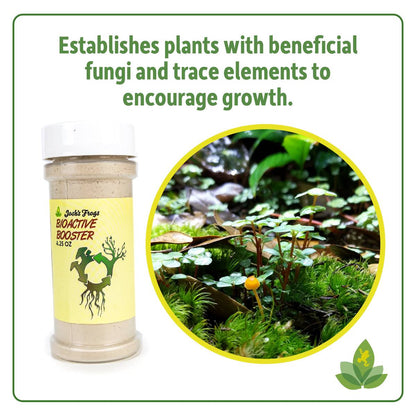 Establishes plants with beneficial fungi and trace elements to encourage growth.

Josh's Frogs
BIOACTIVE BOOSTER
4.25 OZ